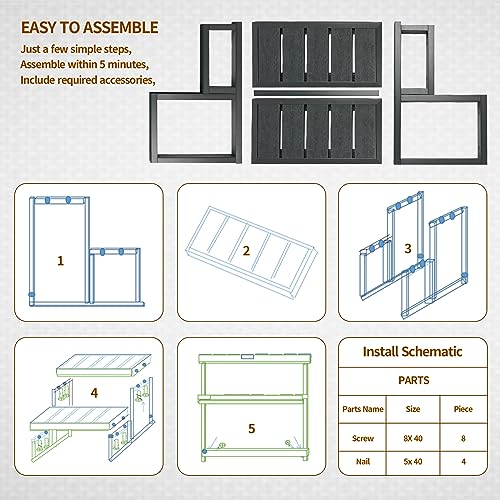 EASY TO ASSEMBLE

Just a few simple steps,
Assemble within 5 minutes,
Include required accessories,

1

2

3

4

5

Install Schematic

PARTS

| Parts Name | Size | Piece |
|---|---|---|
| Screw | 8X 40 | 8 |
| Nail | 5x 40 | 4 |