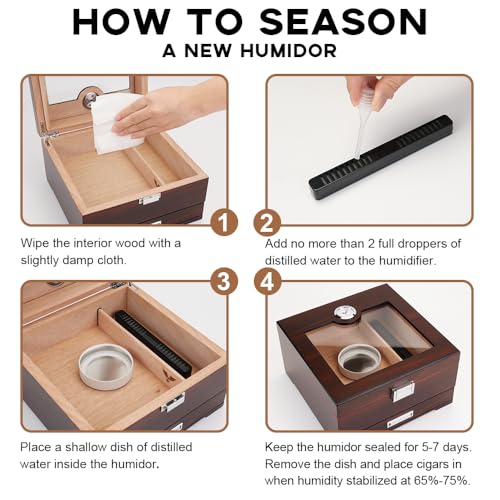 HOW TO SEASON
A NEW HUMIDOR

1
Wipe the interior wood with a slightly damp cloth.

2
Add no more than 2 full droppers of distilled water to the humidifier.

3
Place a shallow dish of distilled water inside the humidor.

4
Keep the humidor sealed for 5-7 days. Remove the dish and place cigars in when humidity stabilized at 65%-75%.