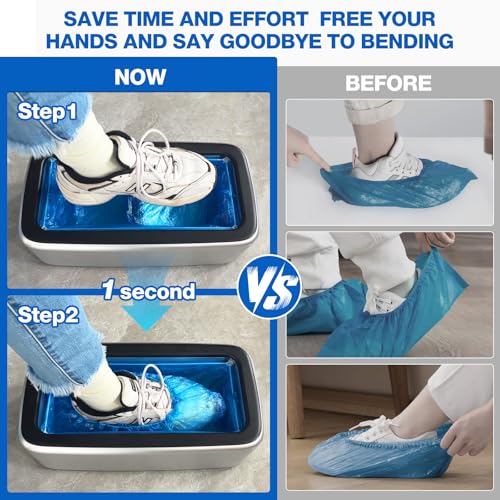 SAVE TIME AND EFFORT FREE YOUR HANDS AND SAY GOODBYE TO BENDING

NOW

Step1

1 second

Step2

VS

BEFORE