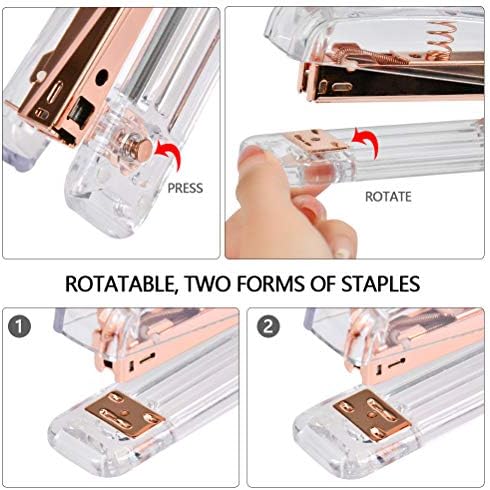 PRESS

ROTATE

ROTATABLE, TWO FORMS OF STAPLES

1

2