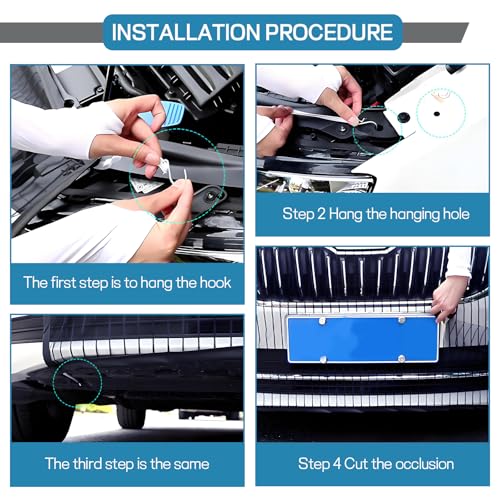 INSTALLATION PROCEDURE

The first step is to hang the hook

Step 2 Hang the hanging hole

The third step is the same

Step 4 Cut the occlusion