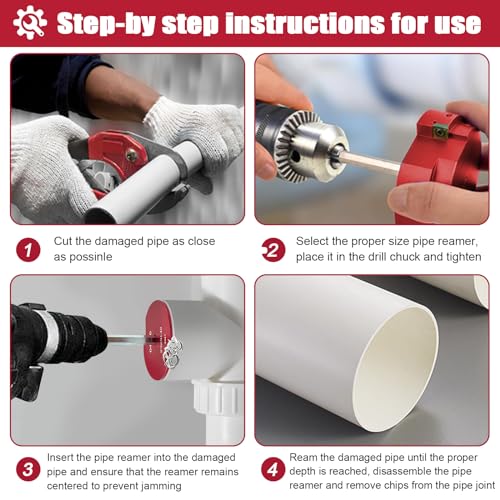 Step-by step instructions for use

1 Cut the damaged pipe as close as possinle

2 Select the proper size pipe reamer, place it in the drill chuck and tighten

3 Insert the pipe reamer into the damaged pipe and ensure that the reamer remains centered to prevent jamming

4 Ream the damaged pipe until the proper depth is reached, disassemble the pipe reamer and remove chips from the pipe joint