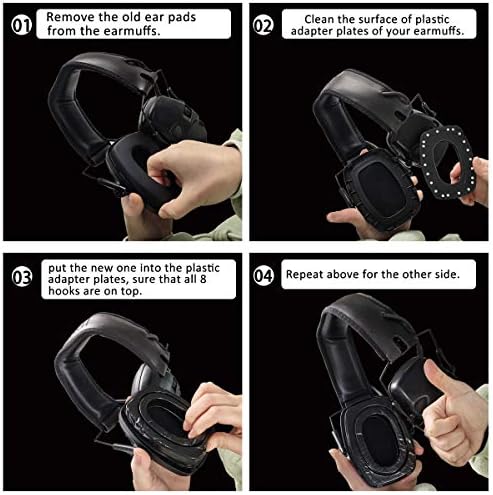 01 Remove the old ear pads from the earmuffs.

02 Clean the surface of plastic adapter plates of your earmuffs.

03 put the new one into the plastic adapter plates, sure that all 8 hooks are on top.

04 Repeat above for the other side.