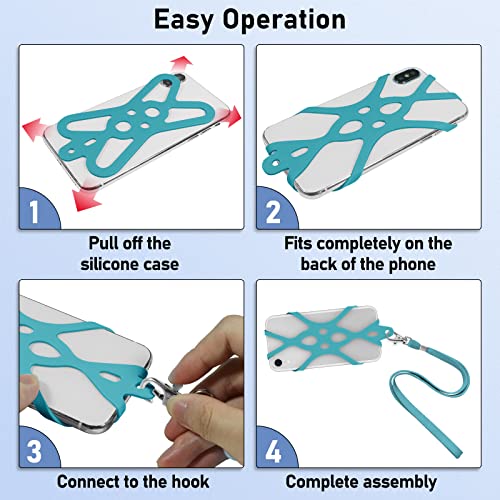 Easy Operation

1

Pull off the silicone case

2

Fits completely on the back of the phone

3

Connect to the hook

4

Complete assembly