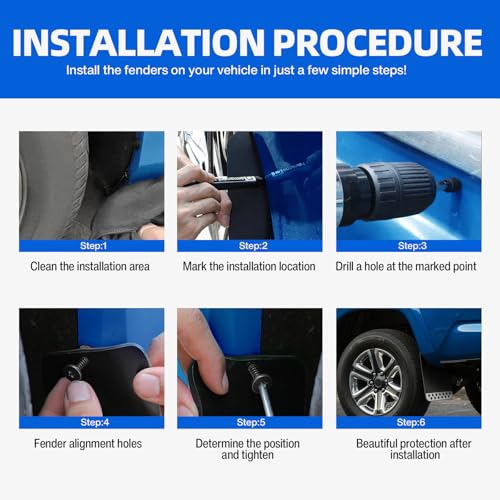 INSTALLATION PROCEDURE
Install the fenders on your vehicle in just a few simple steps!

Step:1
Clean the installation area

Step:2
Mark the installation location

Step:3
Drill a hole at the marked point

Step:4
Fender alignment holes

Step:5
Determine the position and tighten

Step:6
Beautiful protection after installation