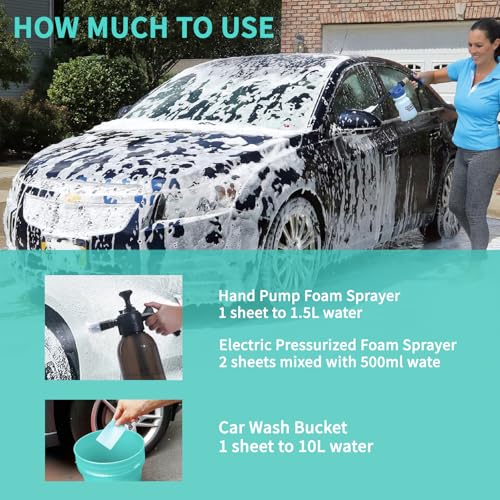 HOW MUCH TO USE

Hand Pump Foam Sprayer
1 sheet to 1.5L water

Electric Pressurized Foam Sprayer
2 sheets mixed with 500ml wate

Car Wash Bucket
1 sheet to 10L water