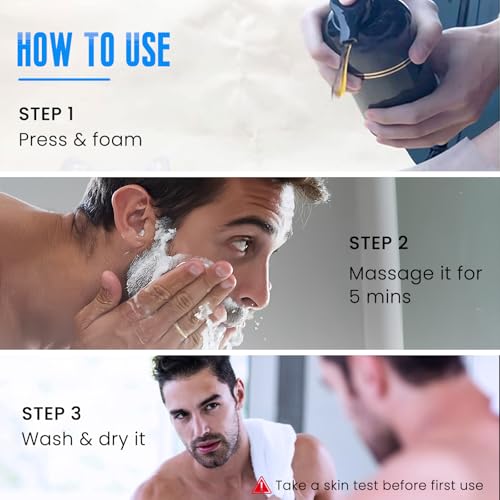 HOW TO USE

STEP 1
Press & foam

STEP 2
Massage it for 5 mins

STEP 3
Wash & dry it

Take a skin test before first use