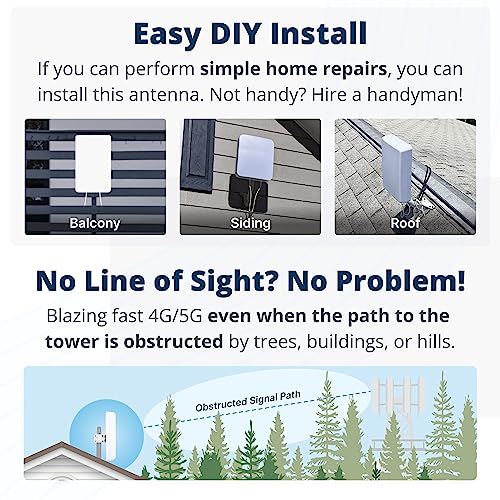 Easy DIY Install

If you can perform simple home repairs, you can install this antenna. Not handy? Hire a handyman!

Balcony

Siding

Roof

No Line of Sight? No Problem!

Blazing fast 4G/5G even when the path to the tower is obstructed by trees, buildings, or hills.

Obstructed Signal Path