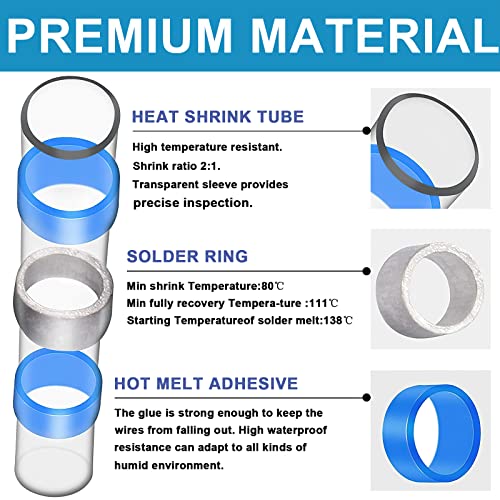 PREMIUM MATERIAL

HEAT SHRINK TUBE

High temperature resistant.
Shrink ratio 2:1.
Transparent sleeve provides precise inspection.

SOLDER RING

Min shrink Temperature:80℃
Min fully recovery Tempera-ture :111℃
Starting Temperatureof solder melt:138℃

HOT MELT ADHESIVE

The glue is strong enough to keep the wires from falling out. High waterproof resistance can adapt to all kinds of humid environment.