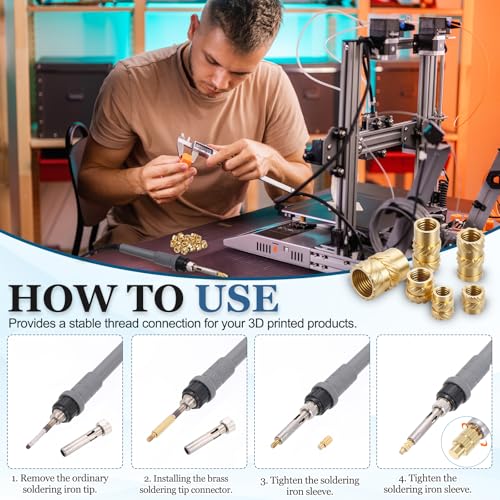 HOW TO USE

Provides a stable thread connection for your 3D printed products.

1. Remove the ordinary soldering iron tip.

2. Installing the brass soldering tip connector.

3. Tighten the soldering iron sleeve.

4. Tighten the soldering iron sleeve.