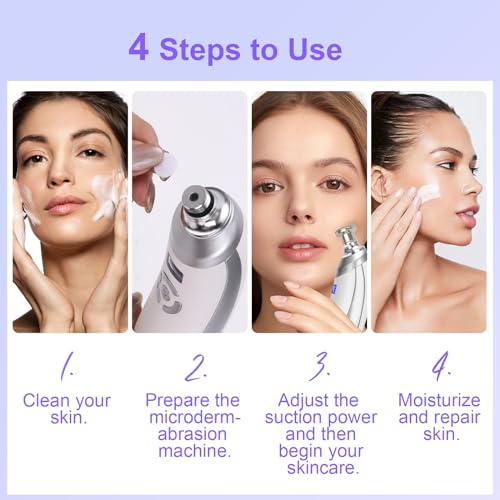 4 Steps to Use

1.
Clean your skin.

2.
Prepare the microdermabrasion machine.

3.
Adjust the suction power and then begin your skincare.

4.
Moisturize and repair skin.