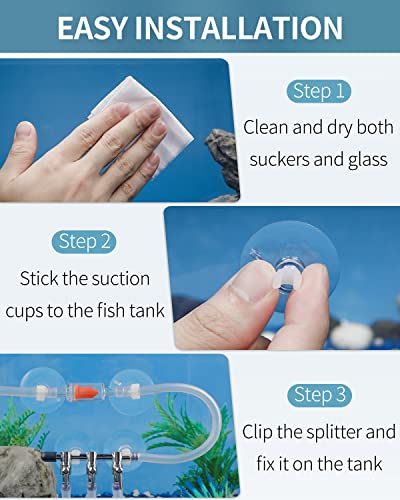 EASY INSTALLATION

Step 1
Clean and dry both suckers and glass

Step 2
Stick the suction cups to the fish tank

Step 3
Clip the splitter and fix it on the tank