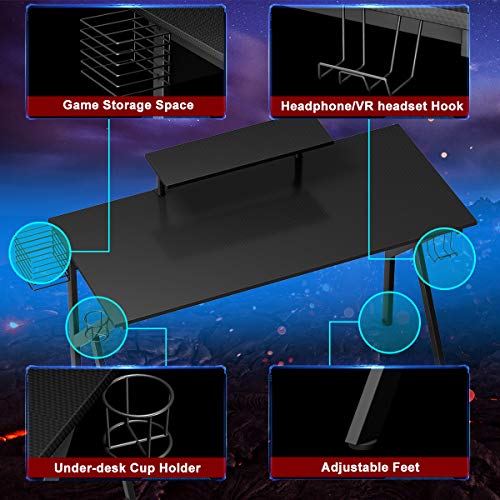 Game Storage Space

Headphone/VR headset Hook

Under-desk Cup Holder

Adjustable Feet