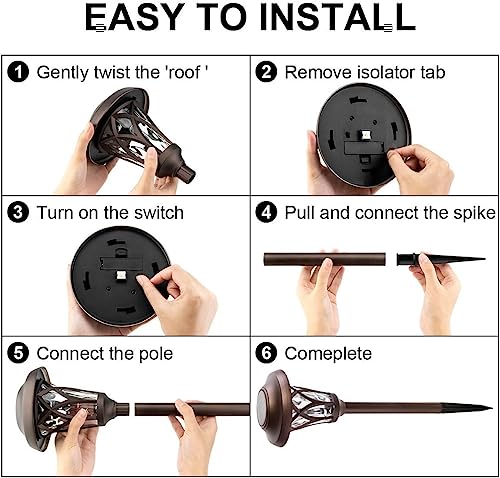 EASY TO INSTALL

1 Gently twist the 'roof '

2 Remove isolator tab

3 Turn on the switch

4 Pull and connect the spike

5 Connect the pole

6 Comeplete