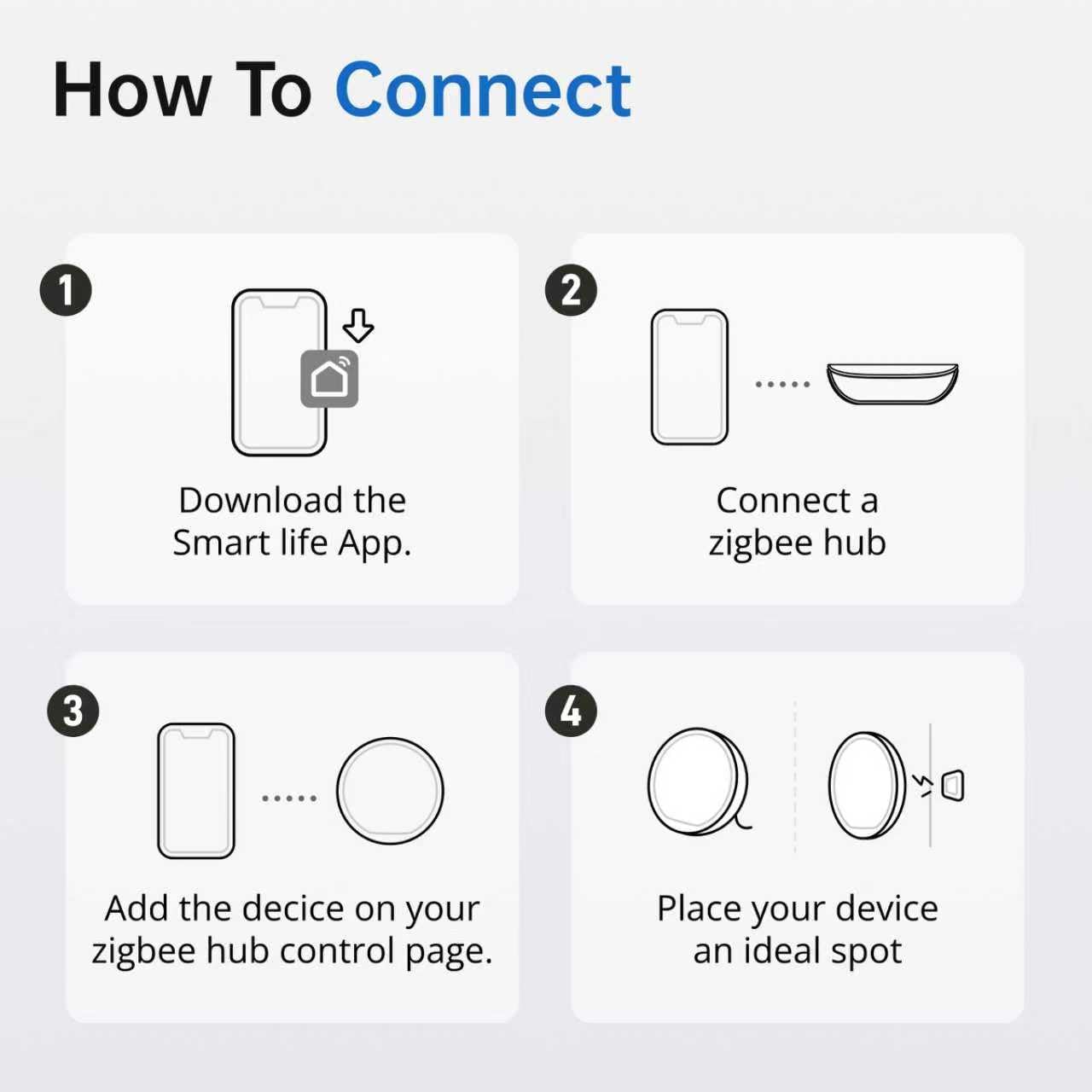 How To Connect

1

Download the Smart life App.

2

Connect a zigbee hub

3

Add the decice on your zigbee hub control page.

4

Place your device an ideal spot