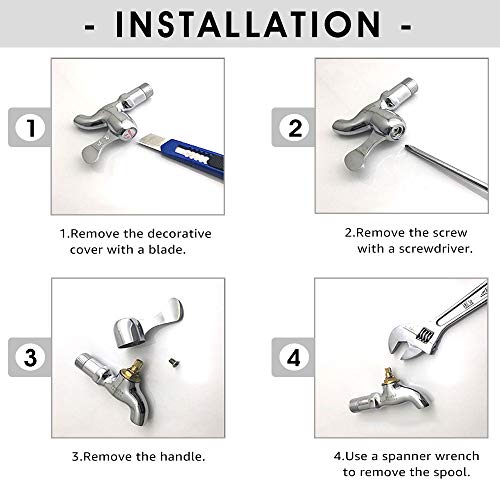 - INSTALLATION -

1

1.Remove the decorative cover with a blade.

2

2.Remove the screw with a screwdriver.

3

3.Remove the handle.

4

4.Use a spanner wrench to remove the spool.