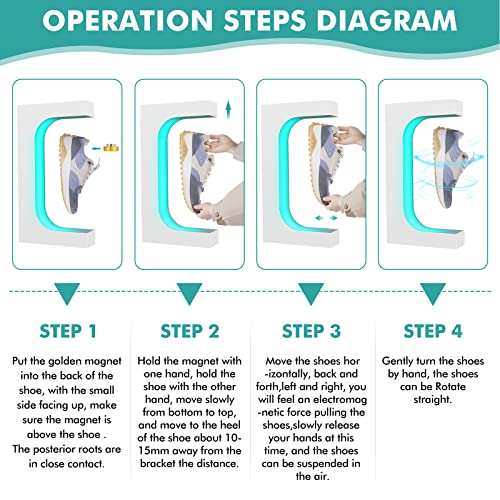 OPERATION STEPS DIAGRAM

STEP 1

Put the golden magnet into the back of the shoe, with the small side facing up, make sure the magnet is above the shoe . The posterior roots are in close contact.

STEP 2

Hold the magnet with one hand, hold the shoe with the other hand, move slowly from bottom to top, and move to the heel of the shoe about 10-15mm away from the bracket the distance.

STEP 3

Move the shoes hor -izontally, back and forth,left and right, you will feel an electromag -netic force pulling the shoes,slowly release your hands at this time, and the shoes can be suspended in the air.

STEP 4

Gently turn the shoes by hand, the shoes can be Rotate straight.