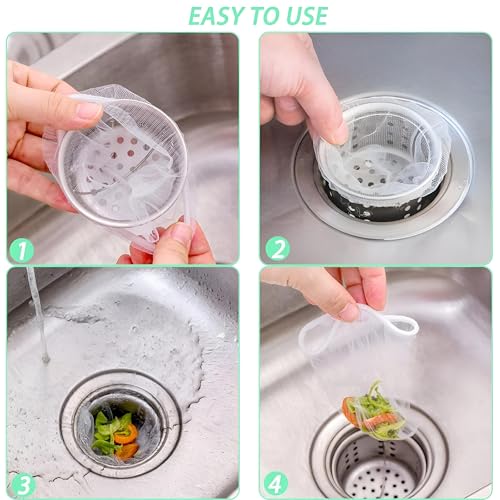 EASY TO USE

1

2

3

4