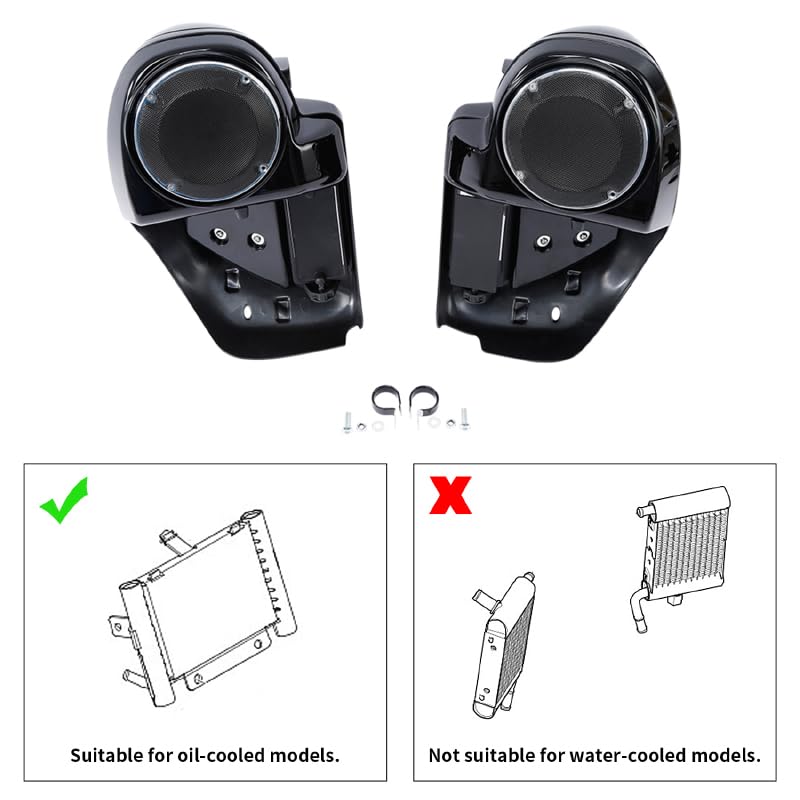 Suitable for oil-cooled models.

Not suitable for water-cooled models.