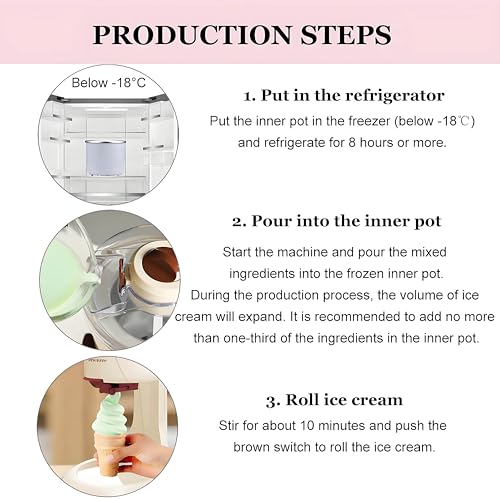 PRODUCTION STEPS

Below -18°C

1. Put in the refrigerator

Put the inner pot in the freezer (below -18℃) and refrigerate for 8 hours or more.

2. Pour into the inner pot

Start the machine and pour the mixed ingredients into the frozen inner pot. During the production process, the volume of ice cream will expand. It is recommended to add no more than one-third of the ingredients in the inner pot.

3. Roll ice cream

Stir for about 10 minutes and push the brown switch to roll the ice cream.