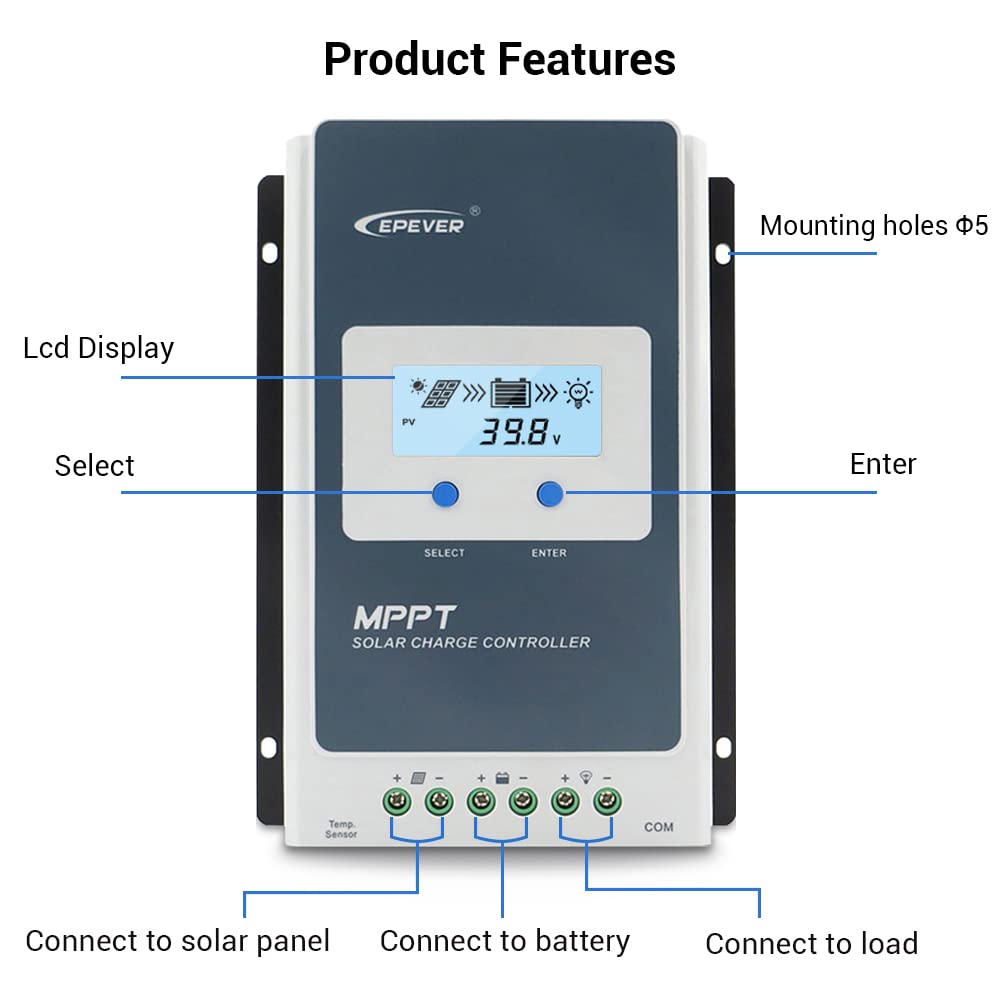 Product Features

EPEVER®

Mounting holes Φ5

Lcd Display

PV

39.8 V

Select

Enter

SELECT

ENTER

MPPT

SOLAR CHARGE CONTROLLER

+ −

+ −

+ −

Temp. Sensor

COM

Connect to solar panel

Connect to battery

Connect to load