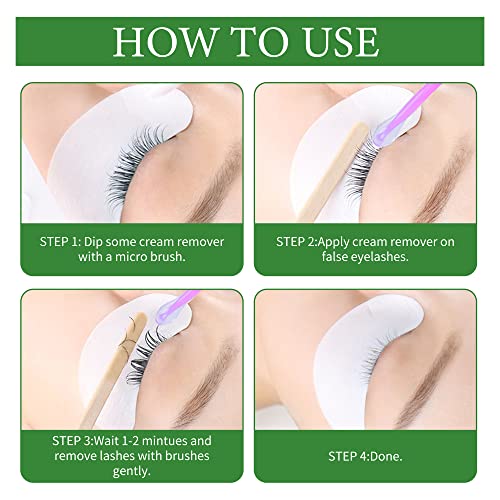 HOW TO USE

STEP 1: Dip some cream remover with a micro brush.

STEP 2:Apply cream remover on false eyelashes.

STEP 3:Wait 1-2 mintues and remove lashes with brushes gently.

STEP 4:Done.