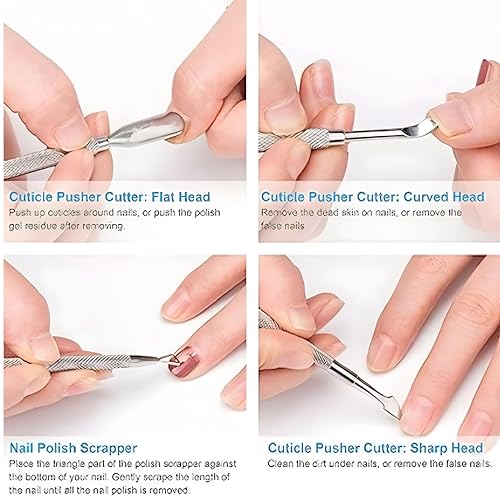 Cuticle Pusher Cutter: Flat Head
Push up cuticles around nails, or push the polish gel residue after removing.

Cuticle Pusher Cutter: Curved Head
Remove the dead skin on nails, or remove the false nails

Nail Polish Scrapper
Place the triangle part of the polish scrapper against the bottom of your nail. Gently scrape the length of the nail until all the nail polish is removed.

Cuticle Pusher Cutter: Sharp Head
Clean the dirt under nails, or remove the false nails.