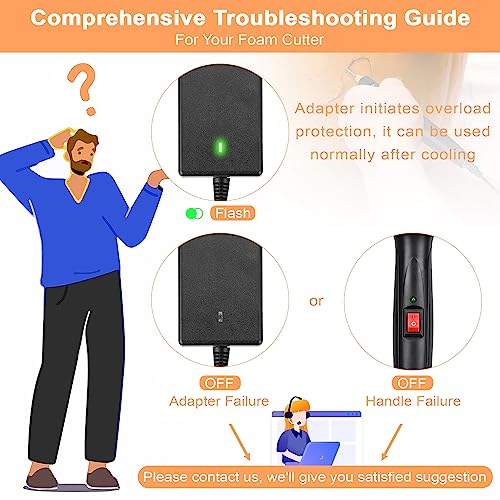 Comprehensive Troubleshooting Guide
For Your Foam Cutter

?

Adapter initiates overload protection, it can be used normally after cooling

Flash

or

OFF
Adapter Failure

OFF
Handle Failure

Please contact us, we'll give you satisfied suggestion