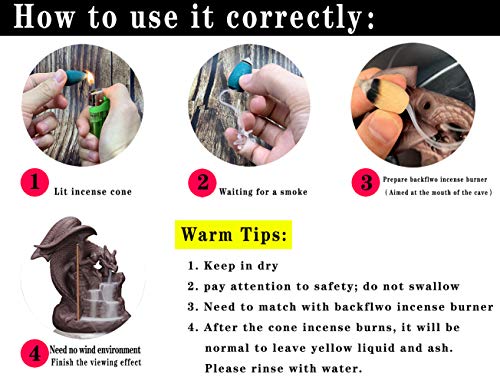 How to use it correctly:

1 Lit incense cone

2 Waiting for a smoke

3 Prepare backflwo incense burner (Aimed at the mouth of the cave)

4 Need no wind environment Finish the viewing effect

Warm Tips:

1. Keep in dry
2. pay attention to safety; do not swallow
3. Need to match with backflwo incense burner
4. After the cone incense burns, it will be normal to leave yellow liquid and ash. Please rinse with water.