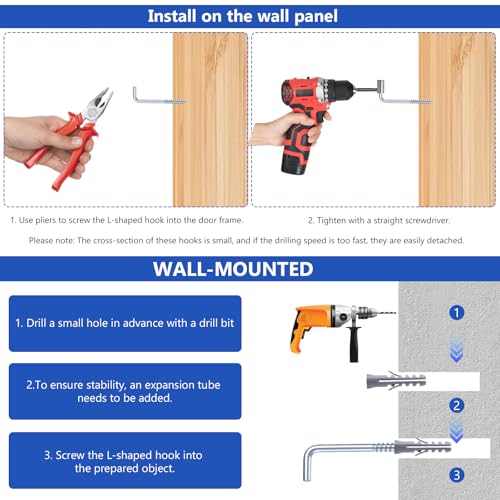 Install on the wall panel

1. Use pliers to screw the L-shaped hook into the door frame.

2. Tighten with a straight screwdriver.

Please note: The cross-section of these hooks is small, and if the drilling speed is too fast, they are easily detached.

WALL-MOUNTED

1. Drill a small hole in advance with a drill bit

2.To ensure stability, an expansion tube needs to be added.

3. Screw the L-shaped hook into the prepared object.

1

2

3