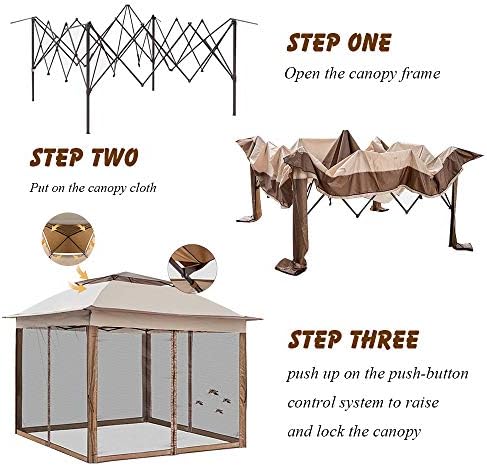 STEP ONE

Open the canopy frame

STEP TWO

Put on the canopy cloth

STEP THREE

push up on the push-button control system to raise and lock the canopy