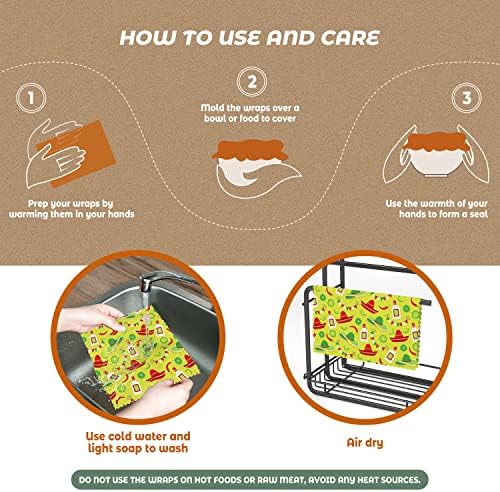 HOW TO USE AND CARE

1

Prep your wraps by warming them in your hands

2

Mold the wraps over a bowl or food to cover

3

Use the warmth of your hands to form a seal

Use cold water and light soap to wash

Air dry

DO NOT USE THE WRAPS ON HOT FOODS OR RAW MEAT, AVOID ANY HEAT SOURCES.