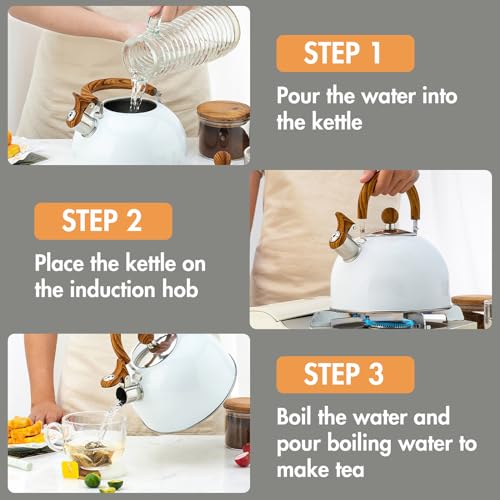 STEP 1

Pour the water into the kettle

STEP 2

Place the kettle on the induction hob

STEP 3

Boil the water and pour boiling water to make tea