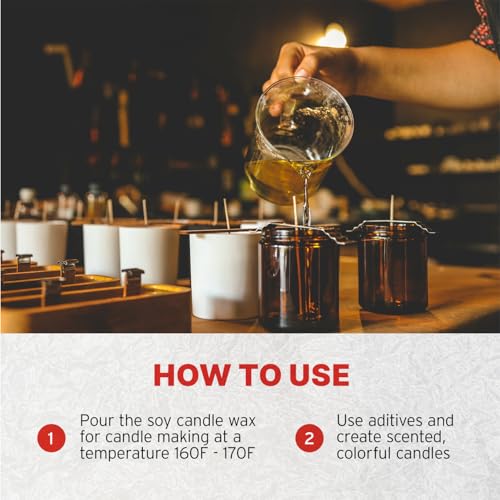 HOW TO USE

1 Pour the soy candle wax for candle making at a temperature 160F - 170F

2 Use aditives and create scented, colorful candles