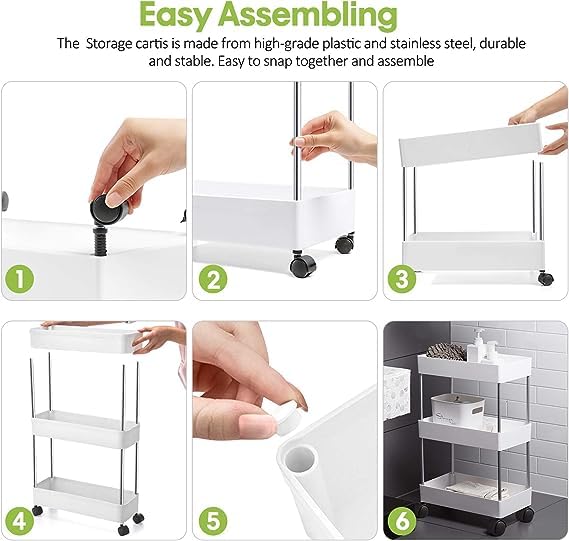 Easy Assembling

The  Storage cartis is made from high-grade plastic and stainless steel, durable and stable. Easy to snap together and assemble

1

2

3

4

5

6