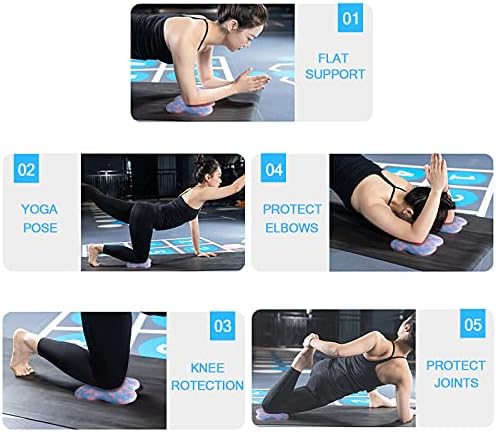 01

FLAT SUPPORT

02

YOGA POSE

04

PROTECT ELBOWS

03

KNEE ROTECTION

05

PROTECT JOINTS