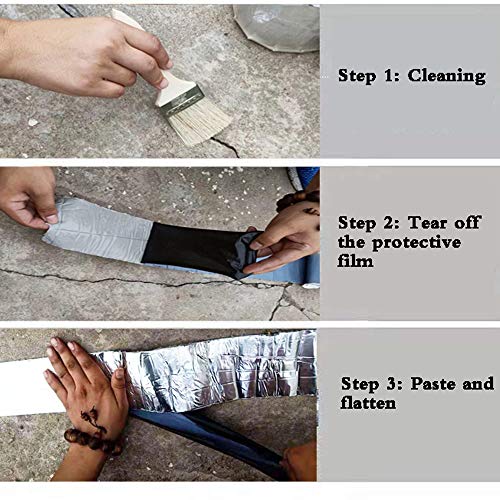 Step 1: Cleaning

Step 2: Tear off the protective film

Step 3: Paste and flatten