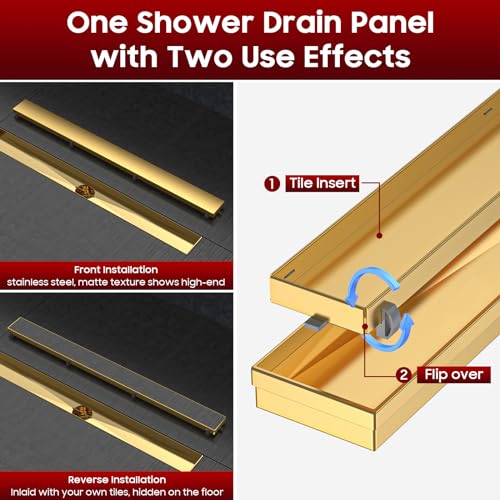 One Shower Drain Panel with Two Use Effects

Front Installation
stainless steel, matte texture shows high-end

Reverse Installation
Inlaid with your own tiles, hidden on the floor

1 Tile Insert

2 Flip over