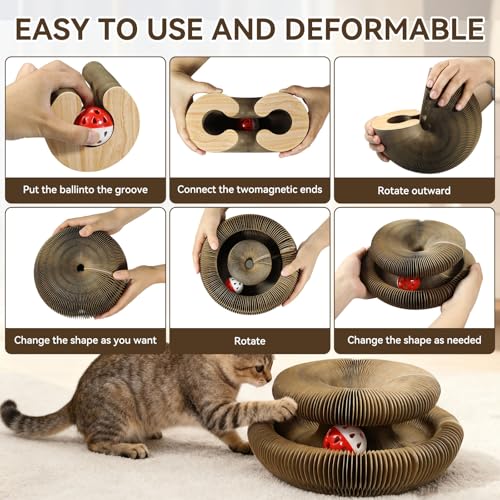 EASY TO USE AND DEFORMABLE

Put the ballinto the groove

Connect the twomagnetic ends

Rotate outward

Change the shape as you want

Rotate

Change the shape as needed