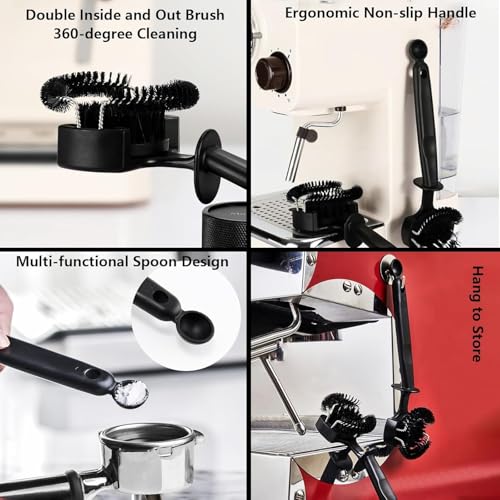 Double Inside and Out Brush
360-degree Cleaning

Ergonomic Non-slip Handle

Multi-functional Spoon Design

Hang to Store