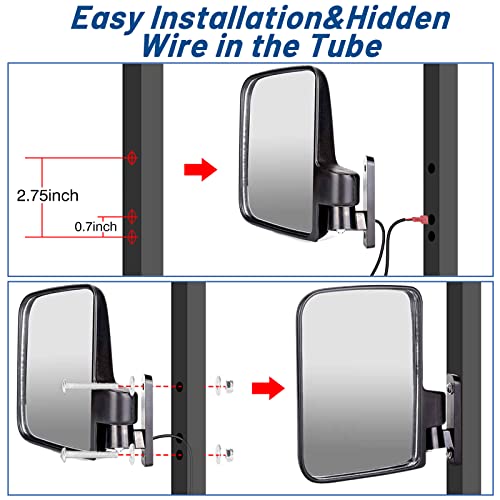 Easy Installation&Hidden Wire in the Tube

2.75inch

0.7inch