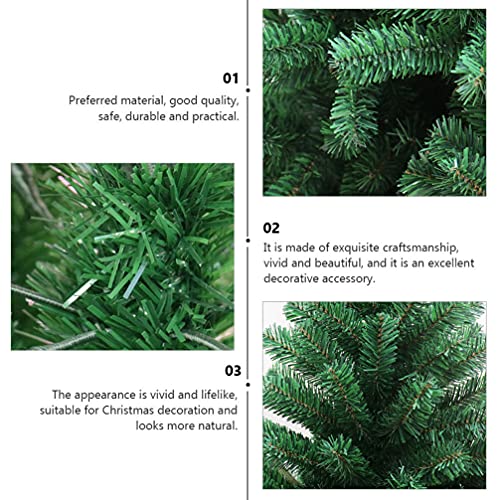 01

Preferred material, good quality, safe, durable and practical.

02

It is made of exquisite craftsmanship, vivid and beautiful, and it is an excellent decorative accessory.

03

The appearance is vivid and lifelike, suitable for Christmas decoration and looks more natural.