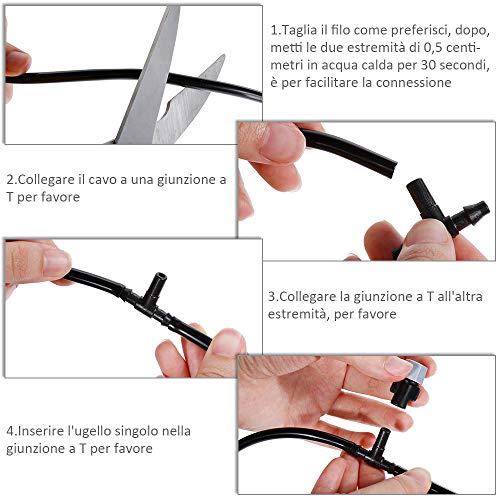 1.Taglia il filo come preferisci, dopo, metti le due estremità di 0,5 centimetri in acqua calda per 30 secondi, è per facilitare la connessione

2.Collegare il cavo a una giunzione a T per favore

3.Collegare la giunzione a T all'altra estremità, per favore

4.Inserire l'ugello singolo nella giunzione a T per favore