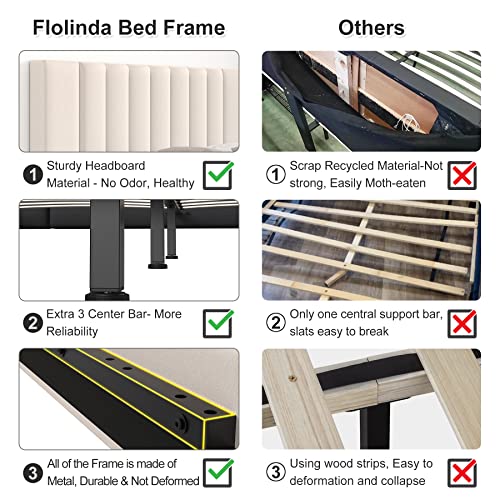 Flolinda Bed Frame

1 Sturdy Headboard Material - No Odor, Healthy

2 Extra 3 Center Bar- More Reliability

3 All of the Frame is made of Metal, Durable & Not Deformed

Others

1 Scrap Recycled Material-Not strong, Easily Moth-eaten

2 Only one central support bar, slats easy to break

3 Using wood strips, Easy to deformation and collapse