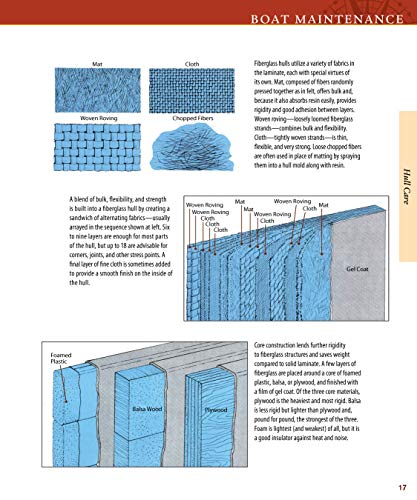 BOAT MAINTENANCE

Mat

Cloth

Woven Roving

Chopped Fibers

Fiberglass hulls utilize a variety of fabrics in the laminate, each with special virtues of its own. Mat, composed of fibers randomly pressed together as in felt, offers bulk and, because it also absorbs resin easily, provides rigidity and good adhesion between layers. Woven roving—loosely loomed fiberglass strands—combines bulk and flexibility. Cloth—tightly woven strands—is thin, flexible, and very strong. Loose chopped fibers are often used in place of matting by spraying them into a hull mold along with resin.

Hull Care

A blend of bulk, flexibility, and strength is built into a fiberglass hull by creating a sandwich of alternating fabrics—usually arrayed in the sequence shown at left. Six to nine layers are enough for most parts of the hull, but up to 18 are advisable for corners, joints, and other stress points. A final layer of fine cloth is sometimes added to provide a smooth finish on the inside of the hull.

Woven Roving
Woven Roving
Cloth
Cloth
Cloth
Mat
Mat
Woven Roving
Cloth
Woven Roving
Cloth
Mat
Gel Coat

Foamed Plastic

Balsa Wood

Plywood

Core construction lends further rigidity to fiberglass structures and saves weight compared to solid laminate. A few layers of fiberglass are placed around a core of foamed plastic, balsa, or plywood, and finished with a film of gel coat. Of the three core materials, plywood is the heaviest and most rigid. Balsa is less rigid but lighter than plywood and, pound for pound, the strongest of the three. Foam is lightest (and weakest) of all, but it is a good insulator against heat and noise.

17