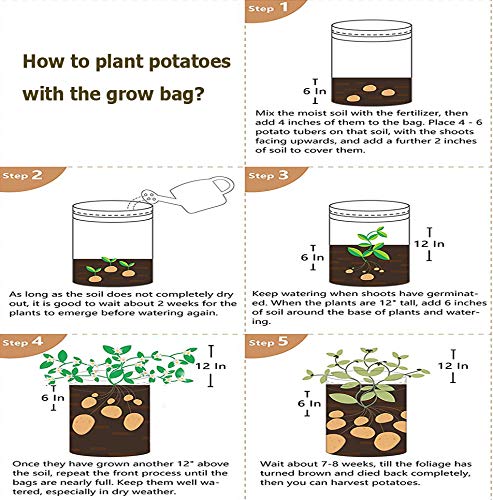 How to plant potatoes with the grow bag?

Step 1

6 In

Mix the moist soil with the fertilizer, then add 4 inches of them to the bag. Place 4 - 6 potato tubers on that soil, with the shoots facing upwards, and add a further 2 inches of soil to cover them.

Step 2

As long as the soil does not completely dry out, it is good to wait about 2 weeks for the plants to emerge before watering again.

Step 3

6 In

12 In

Keep watering when shoots have germinated. When the plants are 12" tall, add 6 inches of soil around the base of plants and watering.

Step 4

12 In

6 In

Once they have grown another 12" above the soil, repeat the front process until the bags are nearly full. Keep them well watered, especially in dry weather.

Step 5

12 In

6 In

Wait about 7-8 weeks, till the foliage has turned brown and died back completely, then you can harvest potatoes.