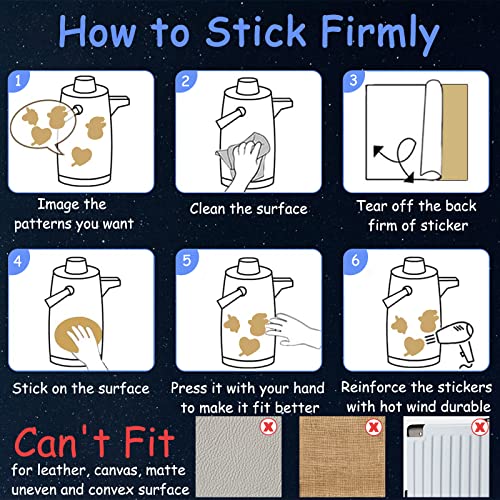 How to Stick Firmly

1

Image the patterns you want

2

Clean the surface

3

Tear off the back firm of sticker

4

Stick on the surface

5

Press it with your hand to make it fit better

6

Reinforce the stickers with hot wind durable

Can't Fit

for leather, canvas, matte uneven and convex surface