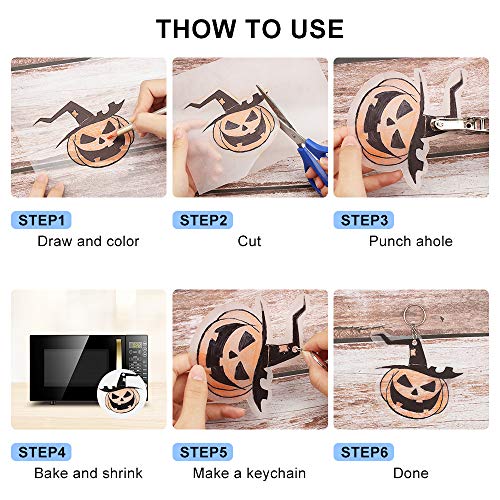 THOW TO USE

STEP1
Draw and color

STEP2
Cut

STEP3
Punch ahole

STEP4
Bake and shrink

STEP5
Make a keychain

STEP6
Done