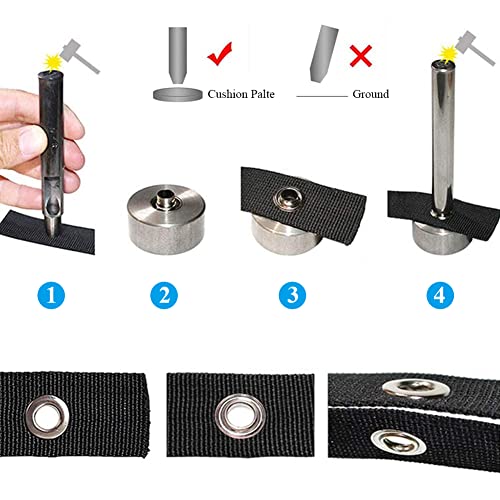 Cushion Palte

Ground

1

2

3

4