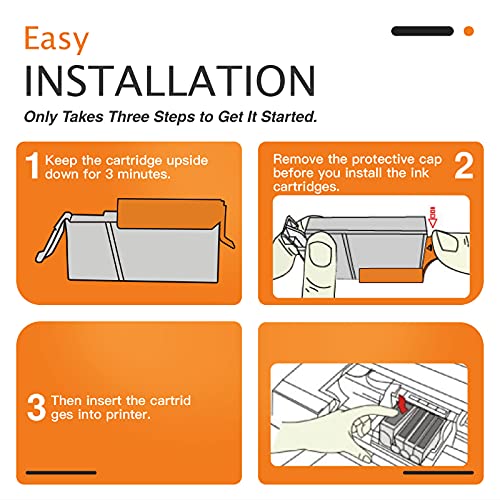 Easy
INSTALLATION
Only Takes Three Steps to Get It Started.

1 Keep the cartridge upside down for 3 minutes.

Remove the protective cap before you install the ink cartridges. 2

3 Then insert the cartrid ges into printer.